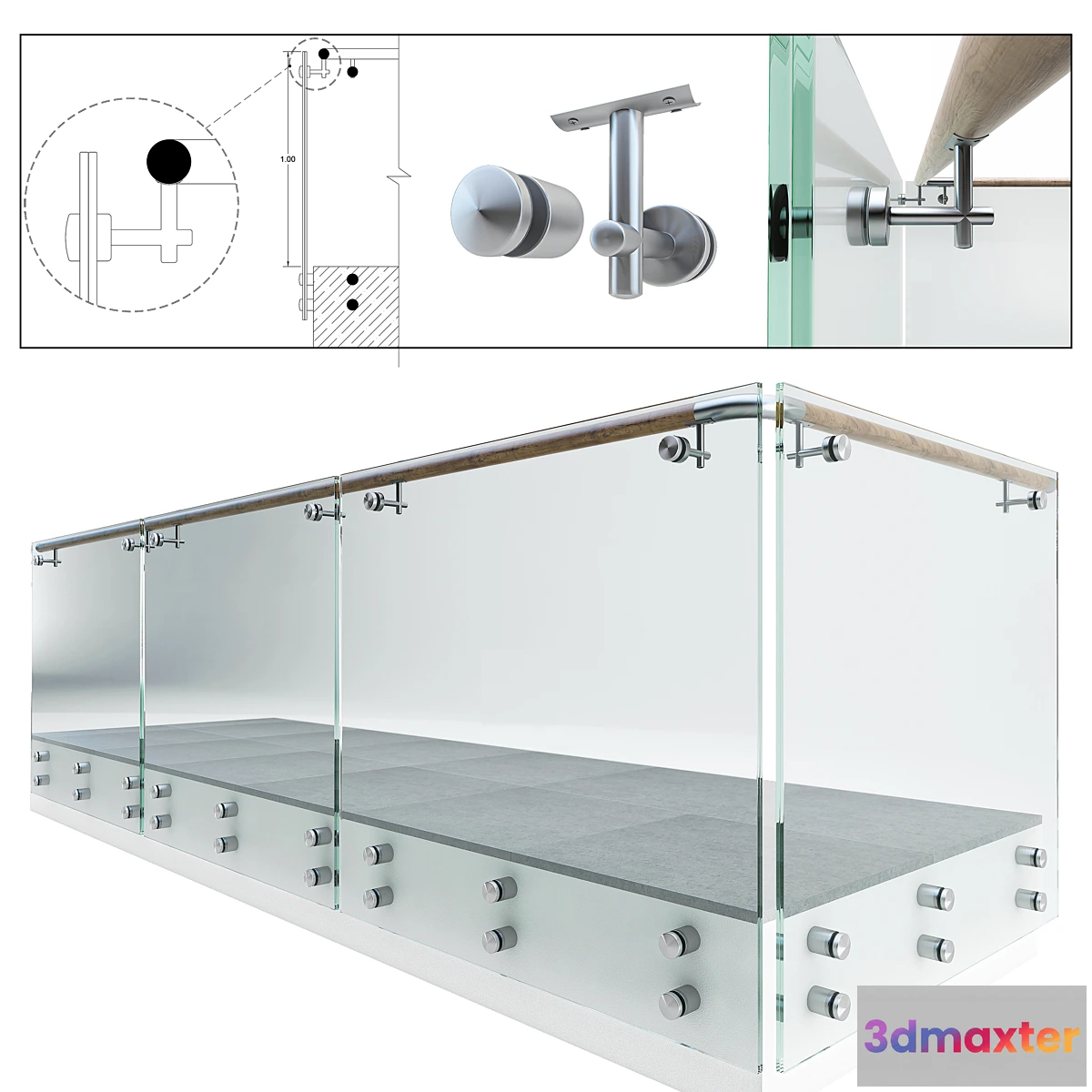 1.00

3dmaxter