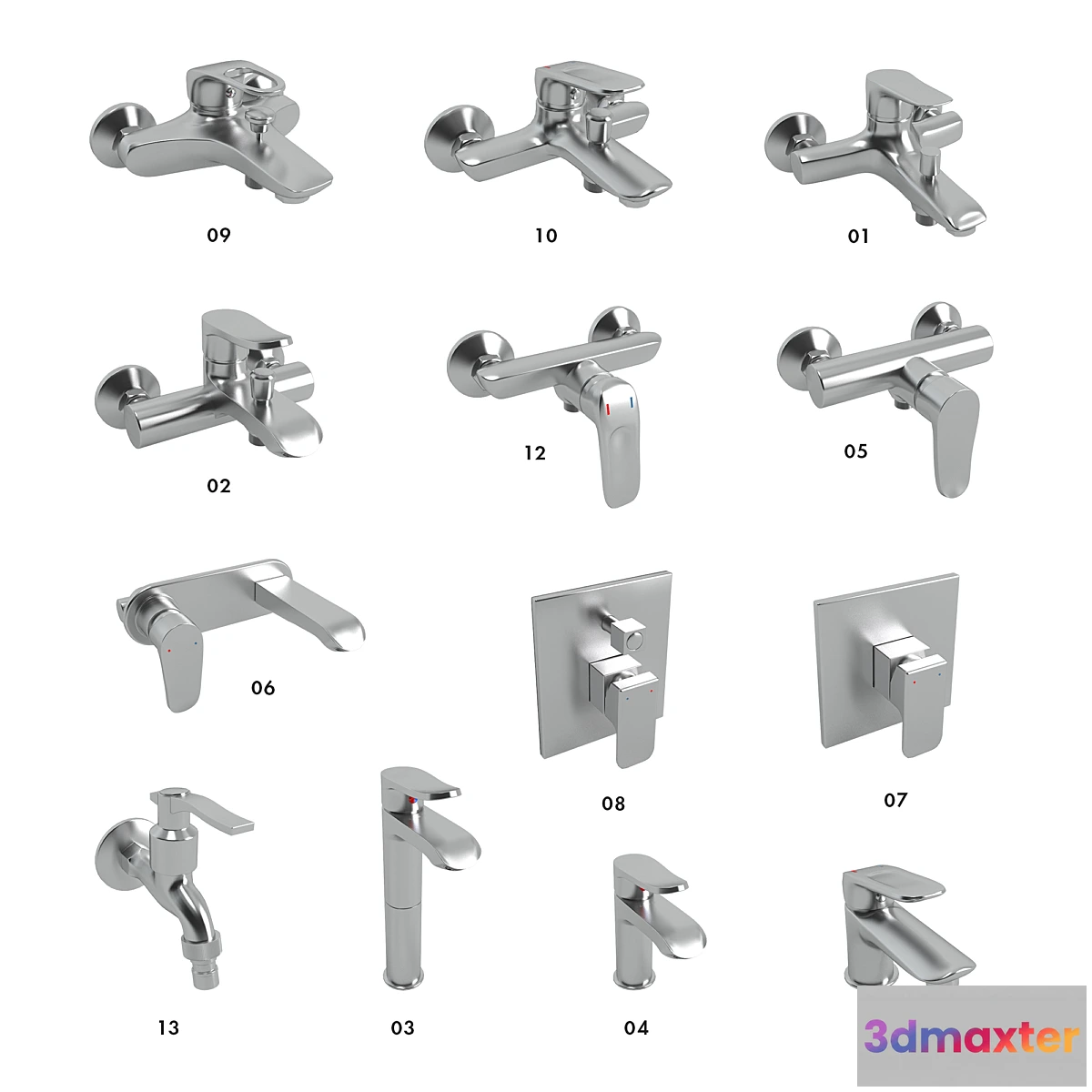 09
10
01
02
12
05
06
08
07
13
03
04
3dmaxter